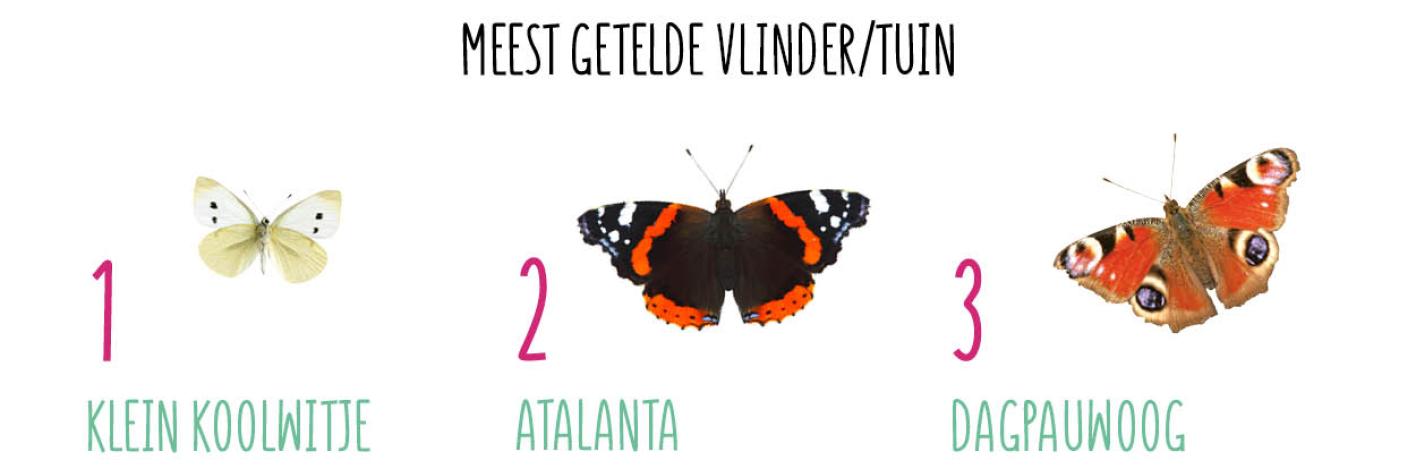 MEEST GETELDE VLINDER/TUIN

1
KLEIN KOOLWITJE

2
ATALANTA

3
DAGPAUWOOG