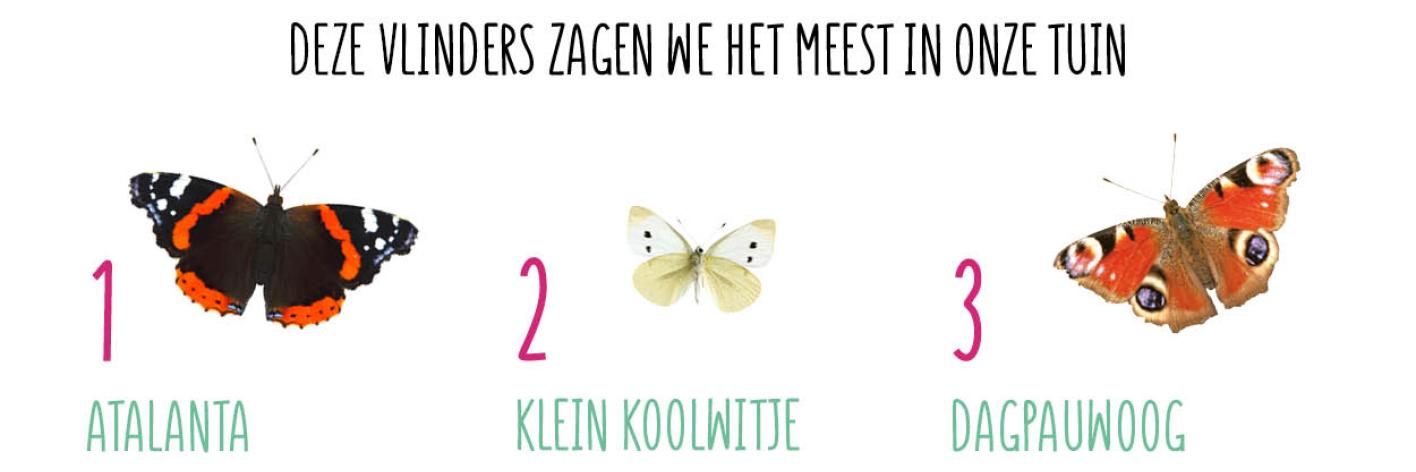 DEZE VLINDERS ZAGEN WE HET MEEST IN ONZE TUIN

1
ATALANTA

2
KLEIN KOOLWITJE

3
DAGPAUWOOG